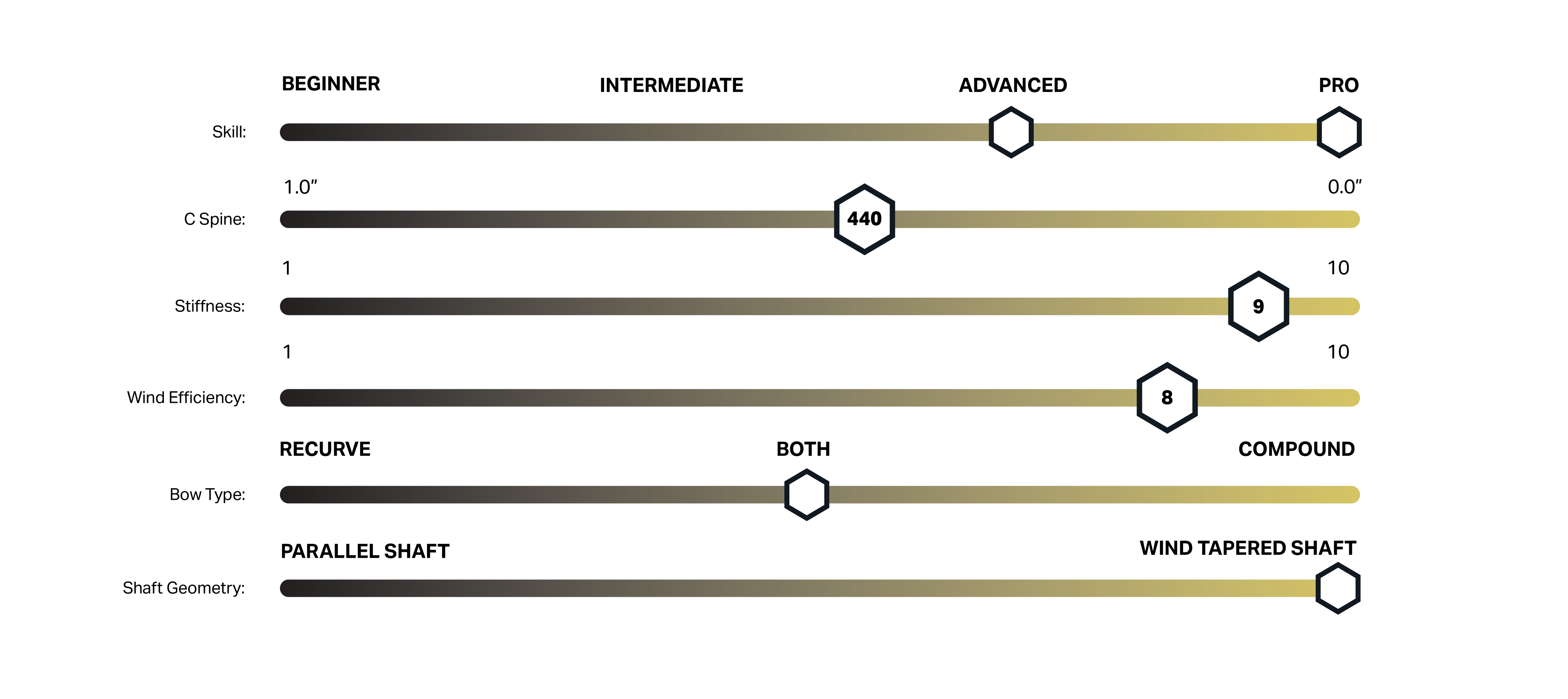 BEGINNER INTERMEDIATE ADVANCED PRO

Skill:

1.0″ 0.0″

C Spine: 440

1 10

Stiffness: 9

1 10

Wind Efficiency: 8

RECURVE BOTH COMPOUND

Bow Type:

PARALLEL SHAFT WIND TAPERED SHAFT

Shaft Geometry: