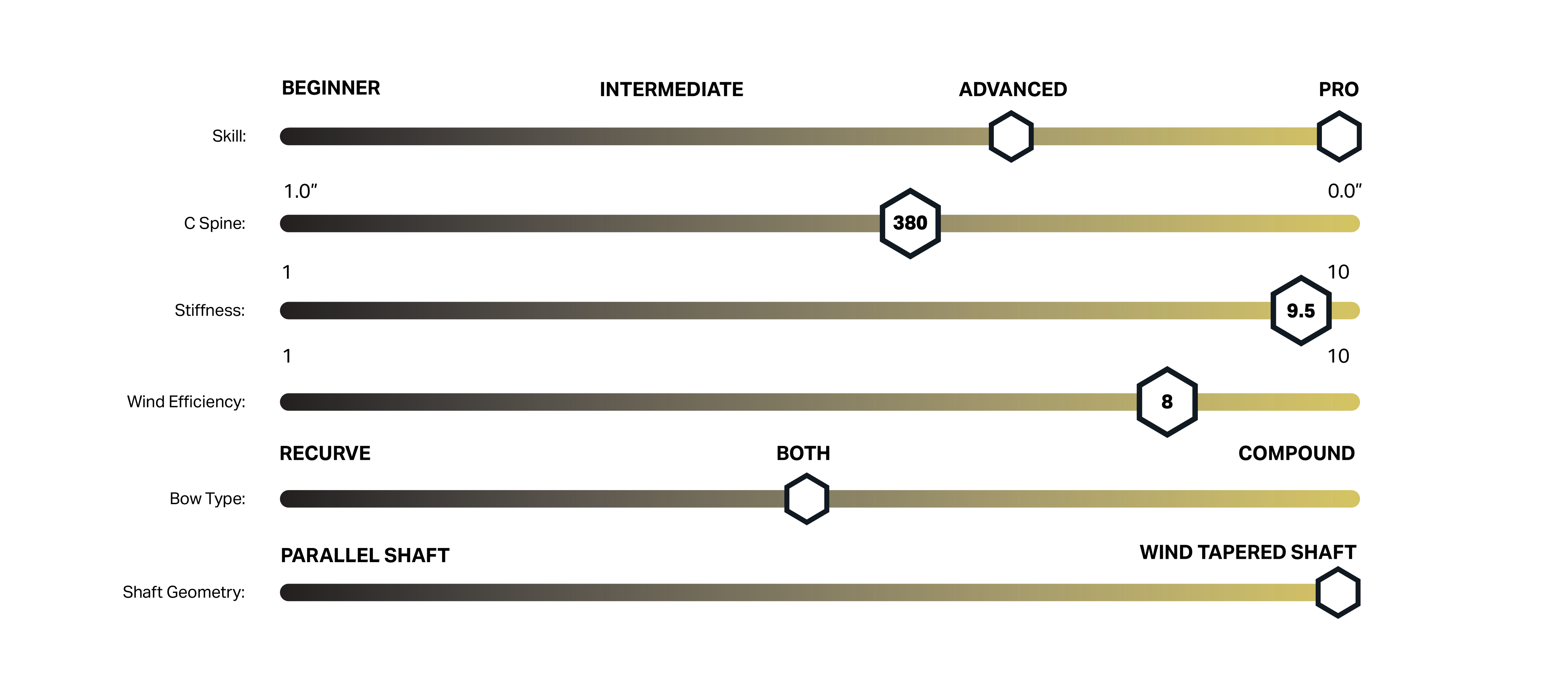 BEGINNER INTERMEDIATE ADVANCED PRO

Skill:

1.0″ 0.0″

C Spine: 380

1 10

Stiffness: 9.5

1 10

Wind Efficiency: 8

RECURVE BOTH COMPOUND

Bow Type:

PARALLEL SHAFT WIND TAPERED SHAFT

Shaft Geometry: