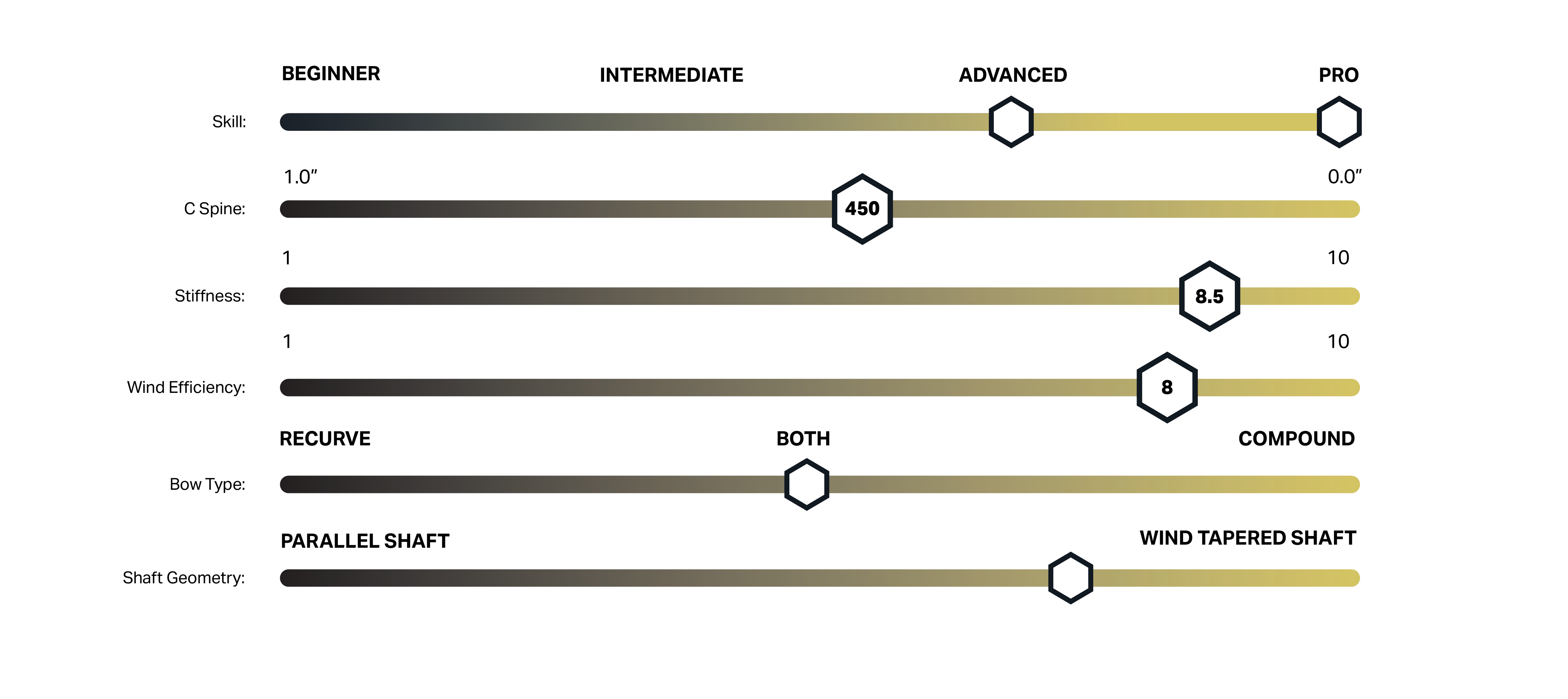 BEGINNER INTERMEDIATE ADVANCED PRO

Skill:

1.0″ 0.0″

C Spine: 450

1 10

Stiffness: 8.5

1 10

Wind Efficiency: 8

RECURVE BOTH COMPOUND

Bow Type:

PARALLEL SHAFT WIND TAPERED SHAFT

Shaft Geometry: